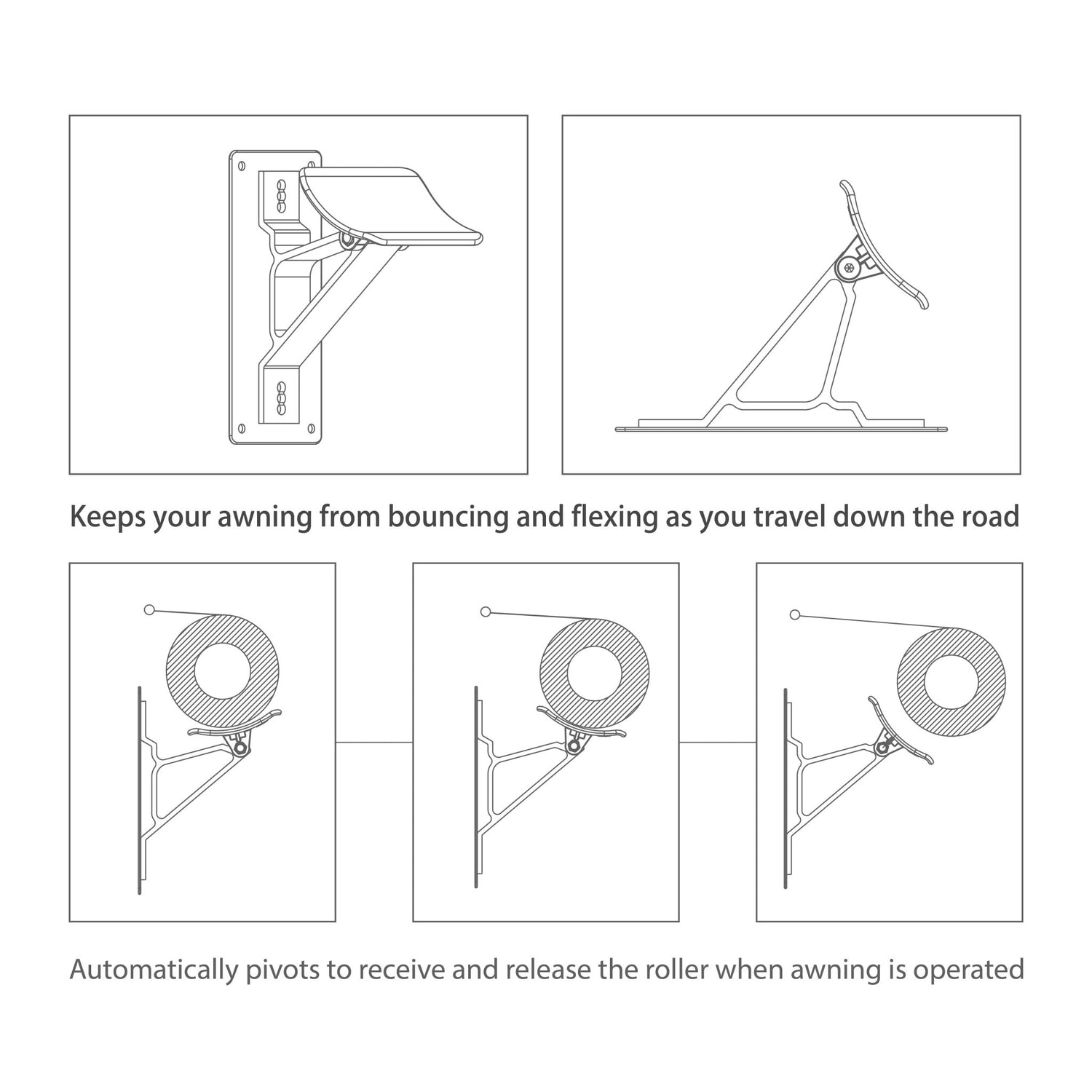 Keeps your awning from bouncing and flexing as you travel down the road

Automatically pivots to receive and release the roller when awning is operated