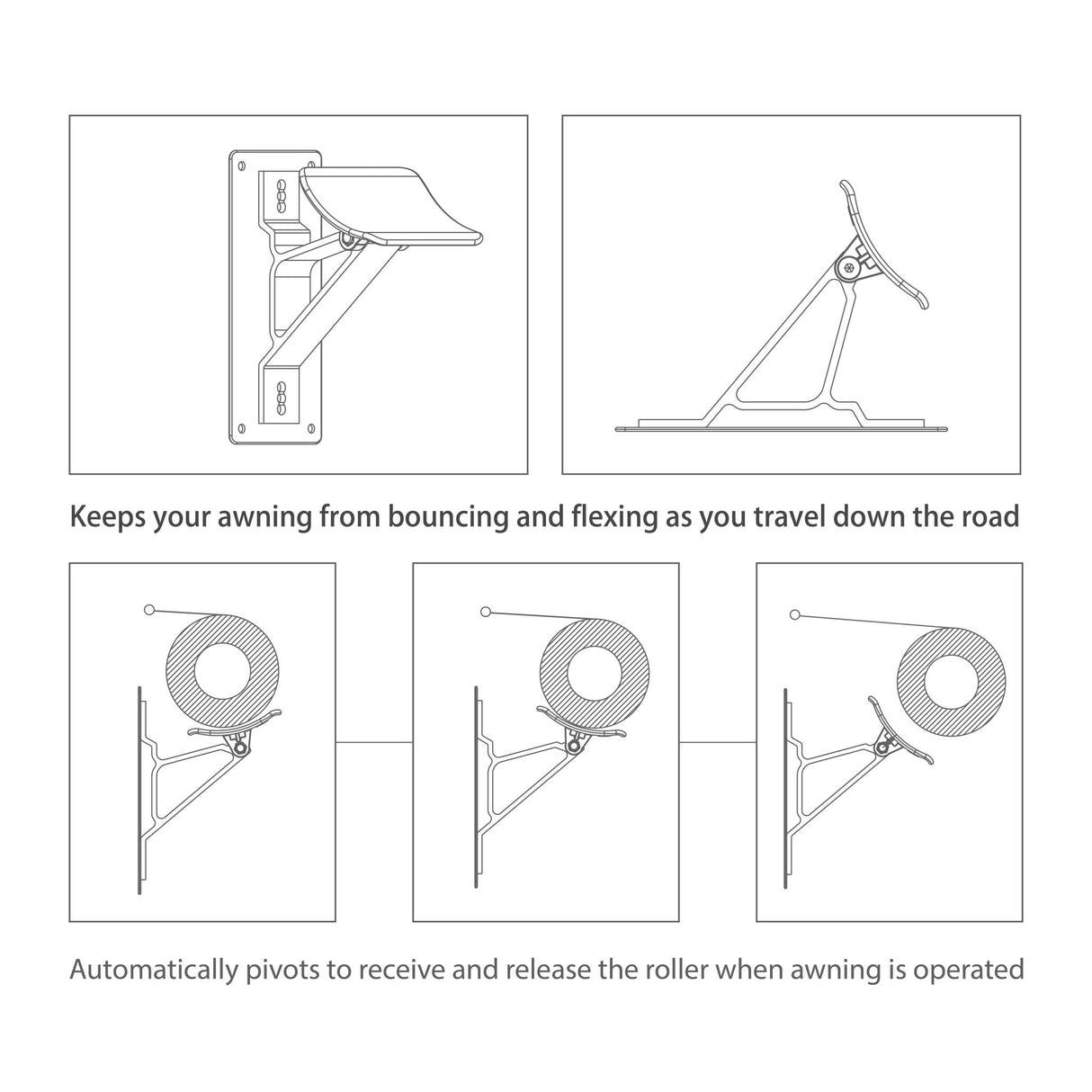 Keeps your awning from bouncing and flexing as you travel down the road

Automatically pivots to receive and release the roller when awning is operated