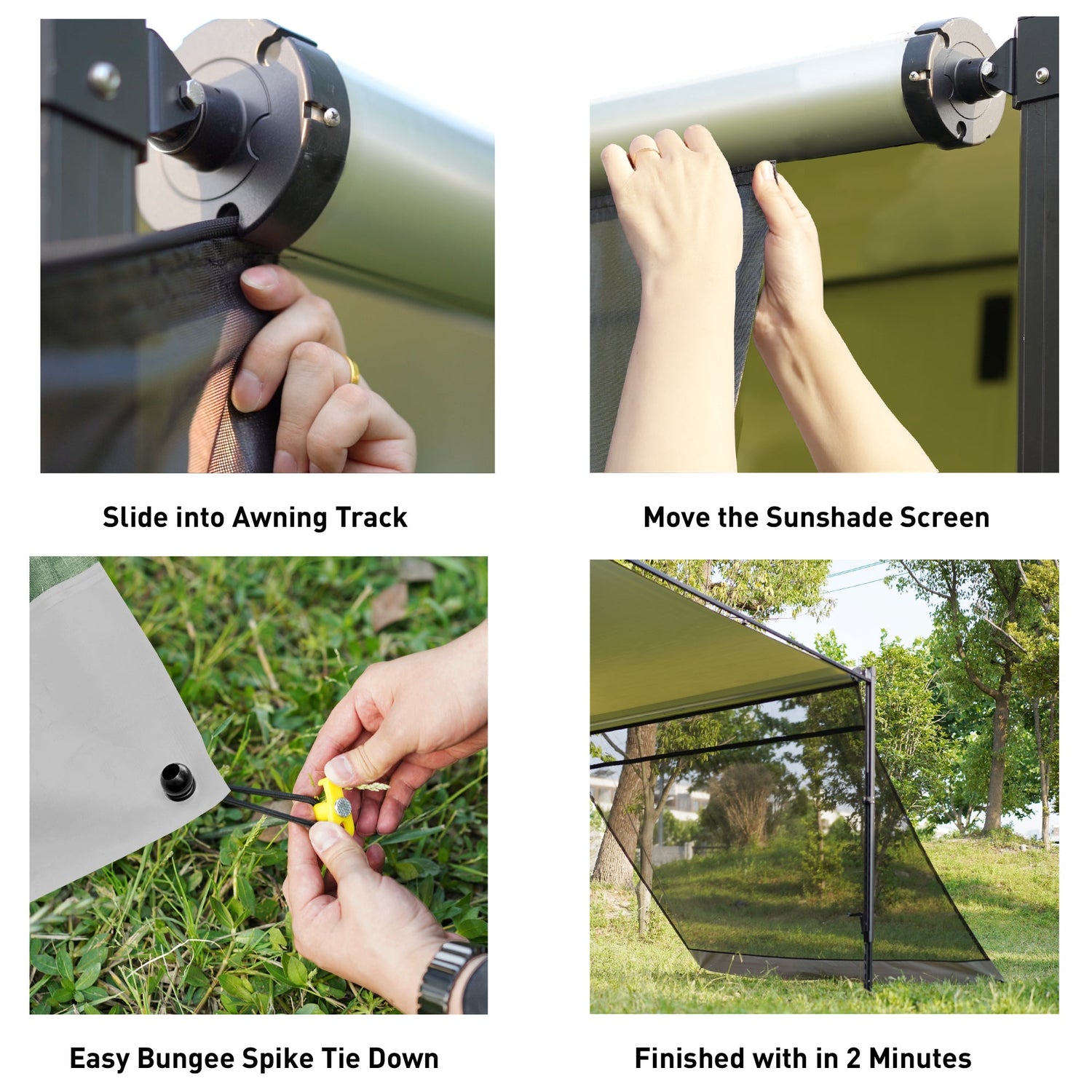 Slide into Awning Track

Move the Sunshade Screen

Easy Bungee Spike Tie Down

Finished with in 2 Minutes