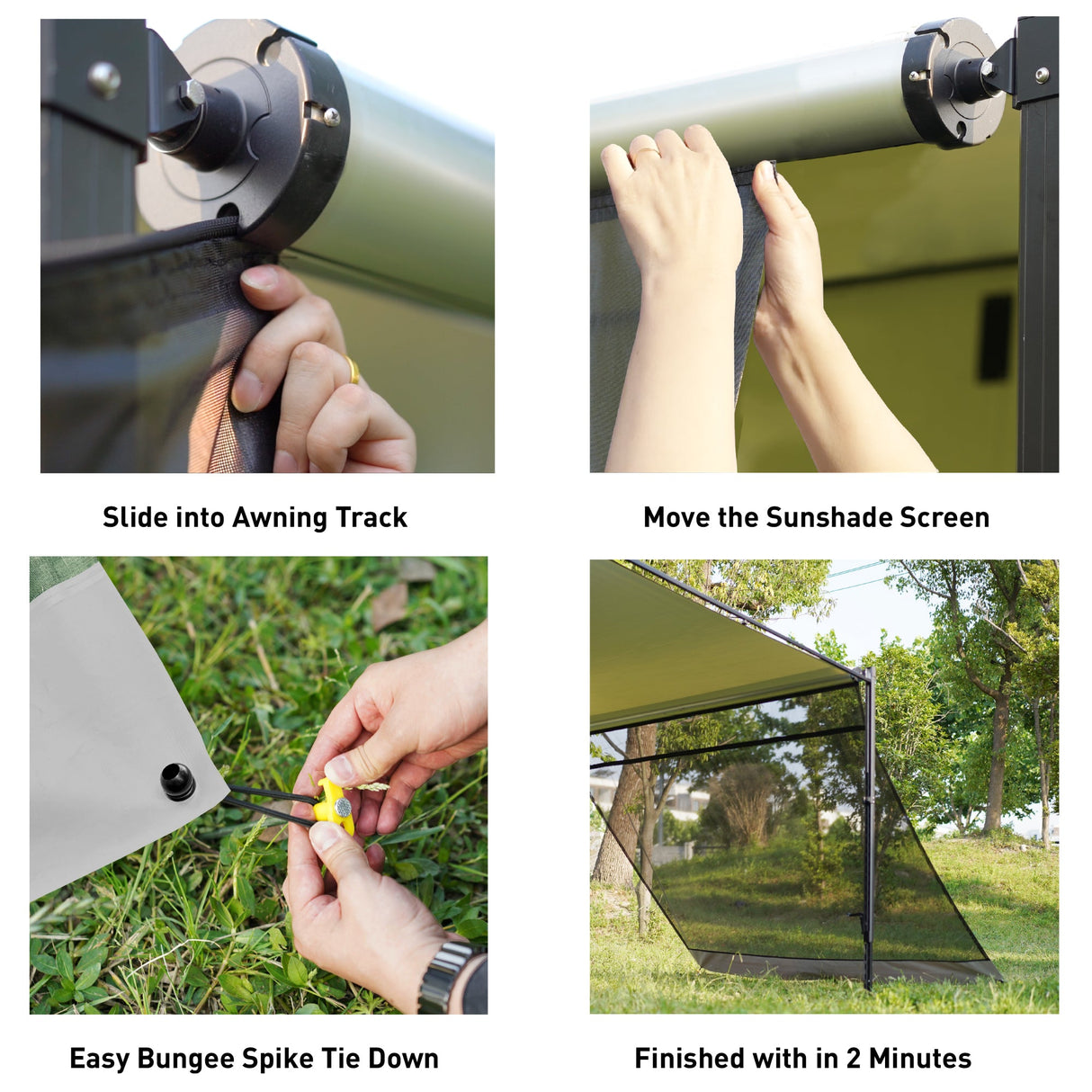 Slide into Awning Track

Move the Sunshade Screen

Easy Bungee Spike Tie Down

Finished with in 2 Minutes