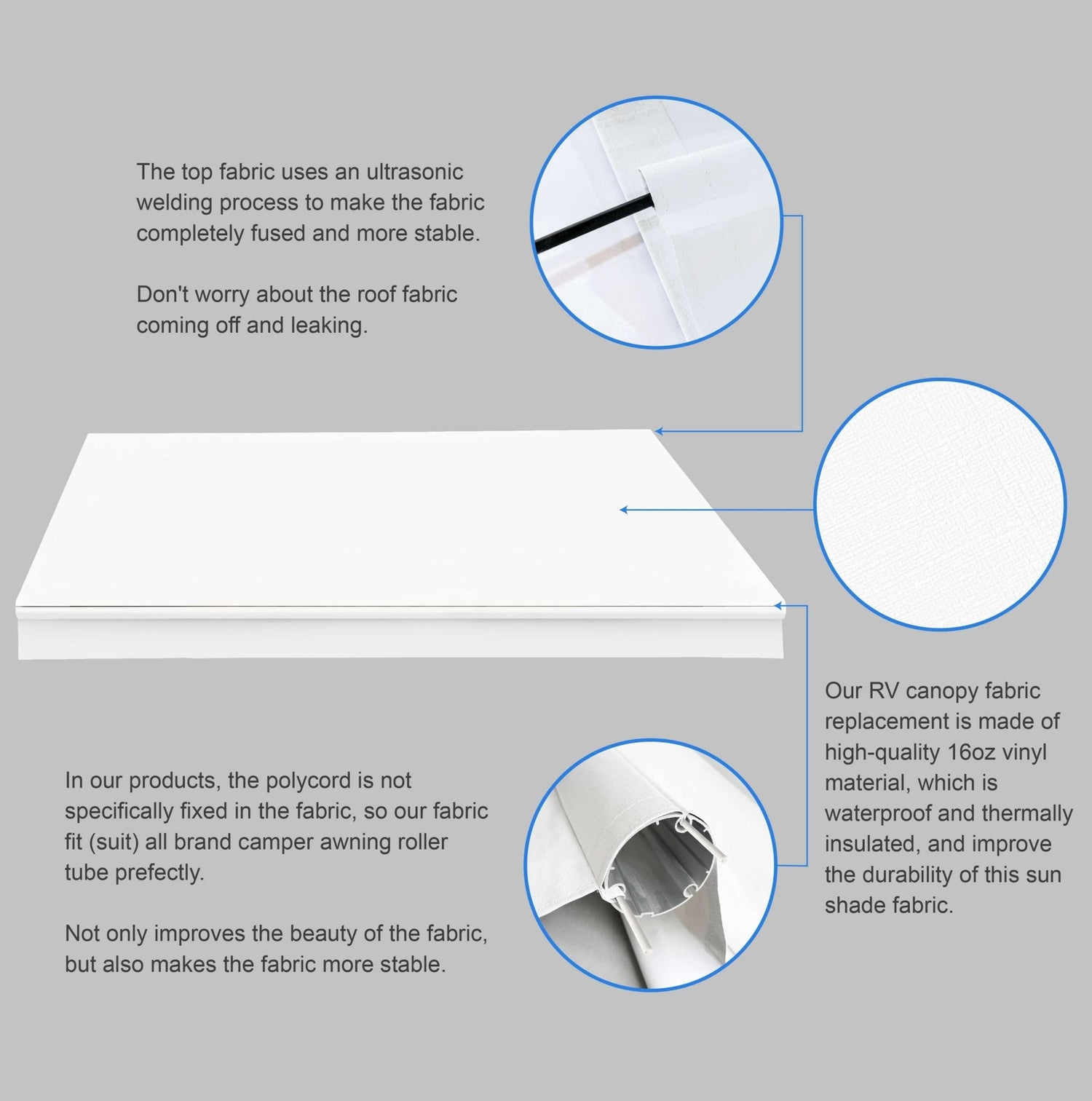 The top fabric uses an ultrasonic welding process to make the fabric completely fused and more stable.

Don't worry about the roof fabric coming off and leaking.

Our RV canopy fabric replacement is made of high-quality 16oz vinyl material, which is waterproof and thermally insulated, and improve the durability of this sun shade fabric.

In our products, the polycord is not specifically fixed in the fabric, so our fabric fit (suit) all brand camper awning roller tube prefectly.

Not only improves the beauty of the fabric, but also makes the fabric more stable.