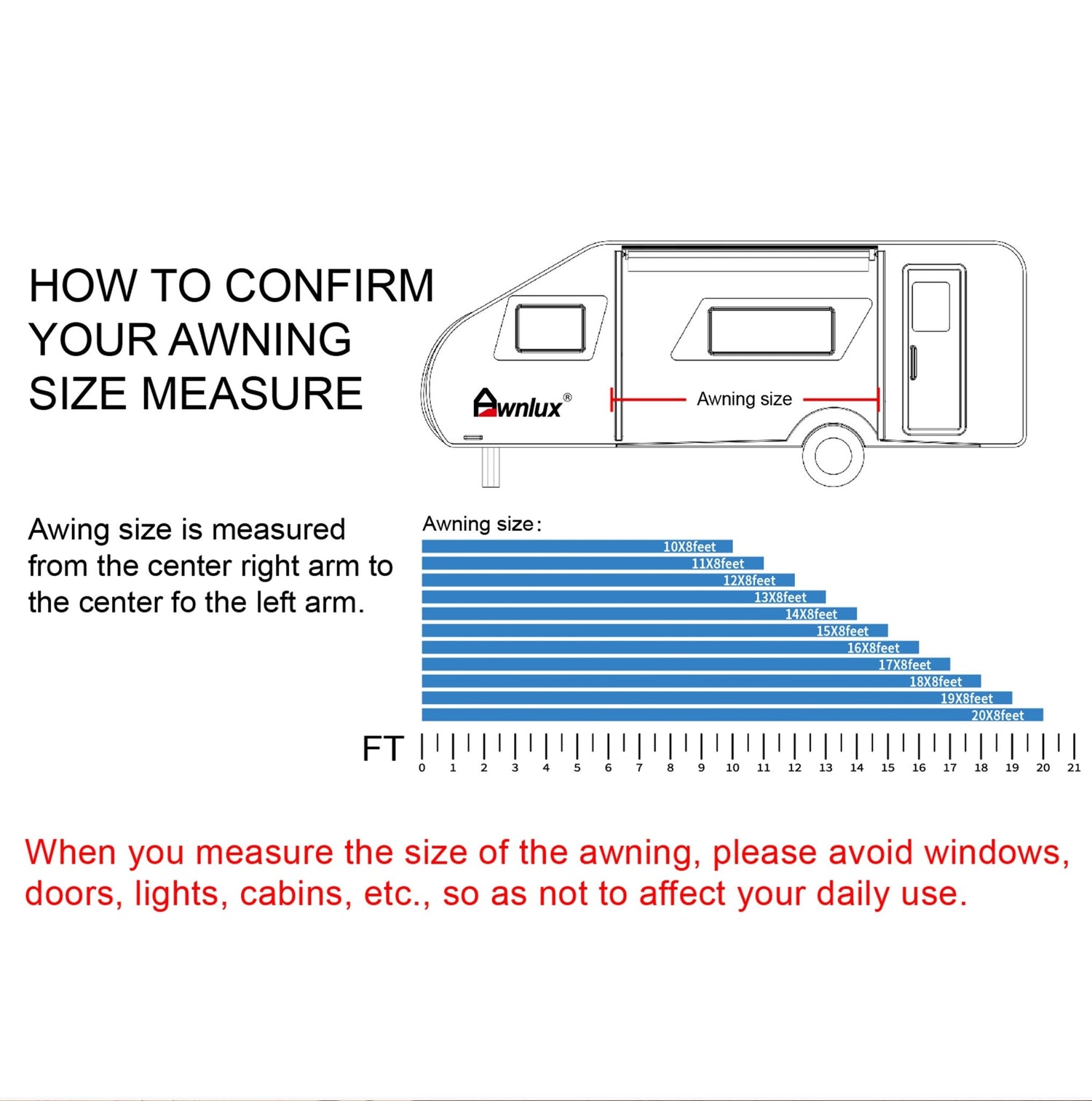 HOW TO CONFIRM YOUR AWNING SIZE MEASURE

Awnlux®

Awning size

Awing size is measured from the center right arm to the center fo the left arm.

Awning size:

10X8feet
11X8feet
12X8feet
13X8feet
14X8feet
15X8feet
16X8feet
17X8feet
18X8feet
19X8feet
20X8feet

FT 0 1 2 3 4 5 6 7 8 9 10 11 12 13 14 15 16 17 18 19 20 21

When you measure the size of the awning, please avoid windows, doors, lights, cabins, etc., so as not to affect your daily use.