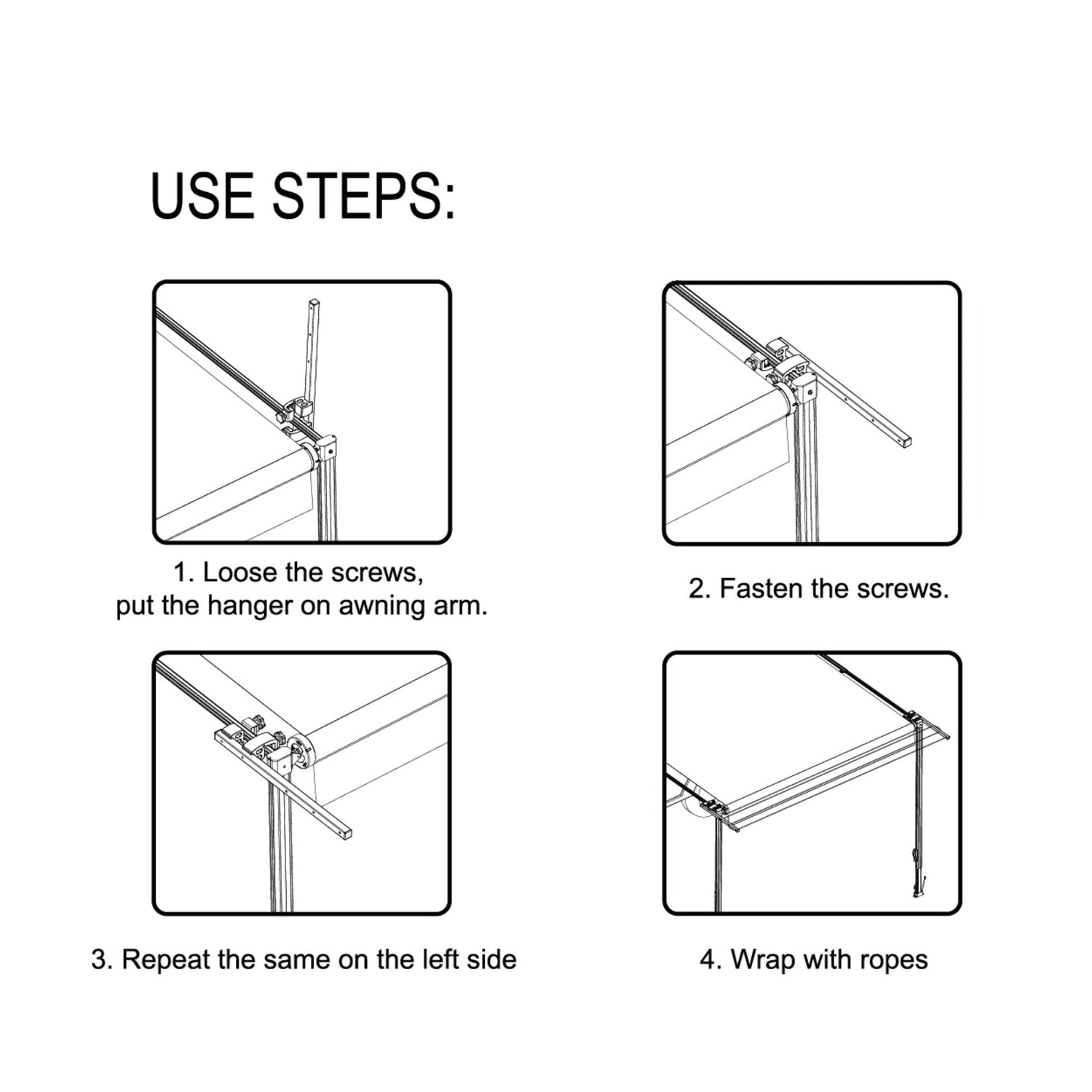 USE STEPS:

1. Loose the screws,
put the hanger on awning arm.

2. Fasten the screws.

3. Repeat the same on the left side

4. Wrap with ropes